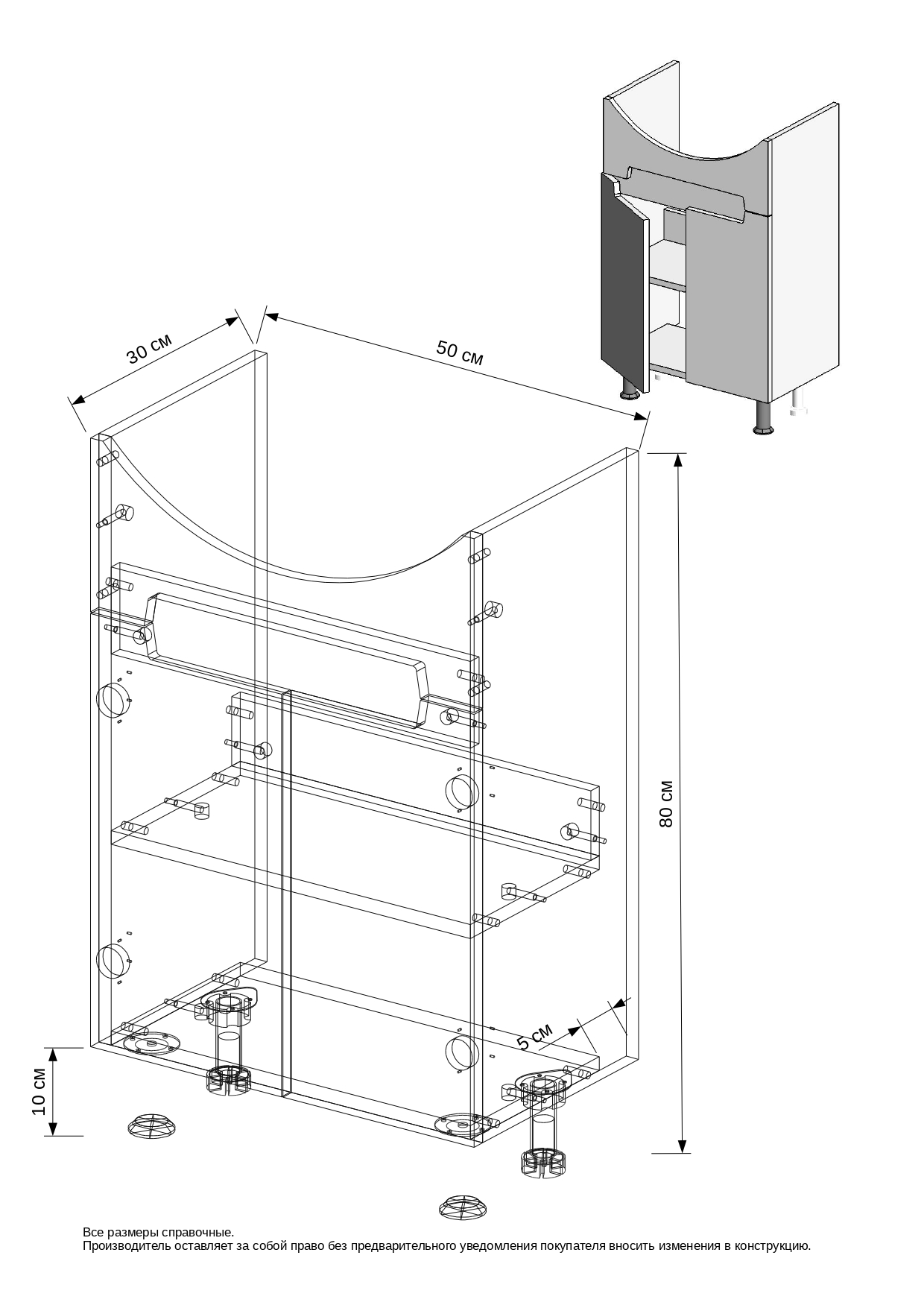 30 см

50 см

80 см

5 см

10 см

Все размеры справочные.
Производитель оставляет за собой право без предварительного уведомления покупателя вносить изменения в конструкцию.