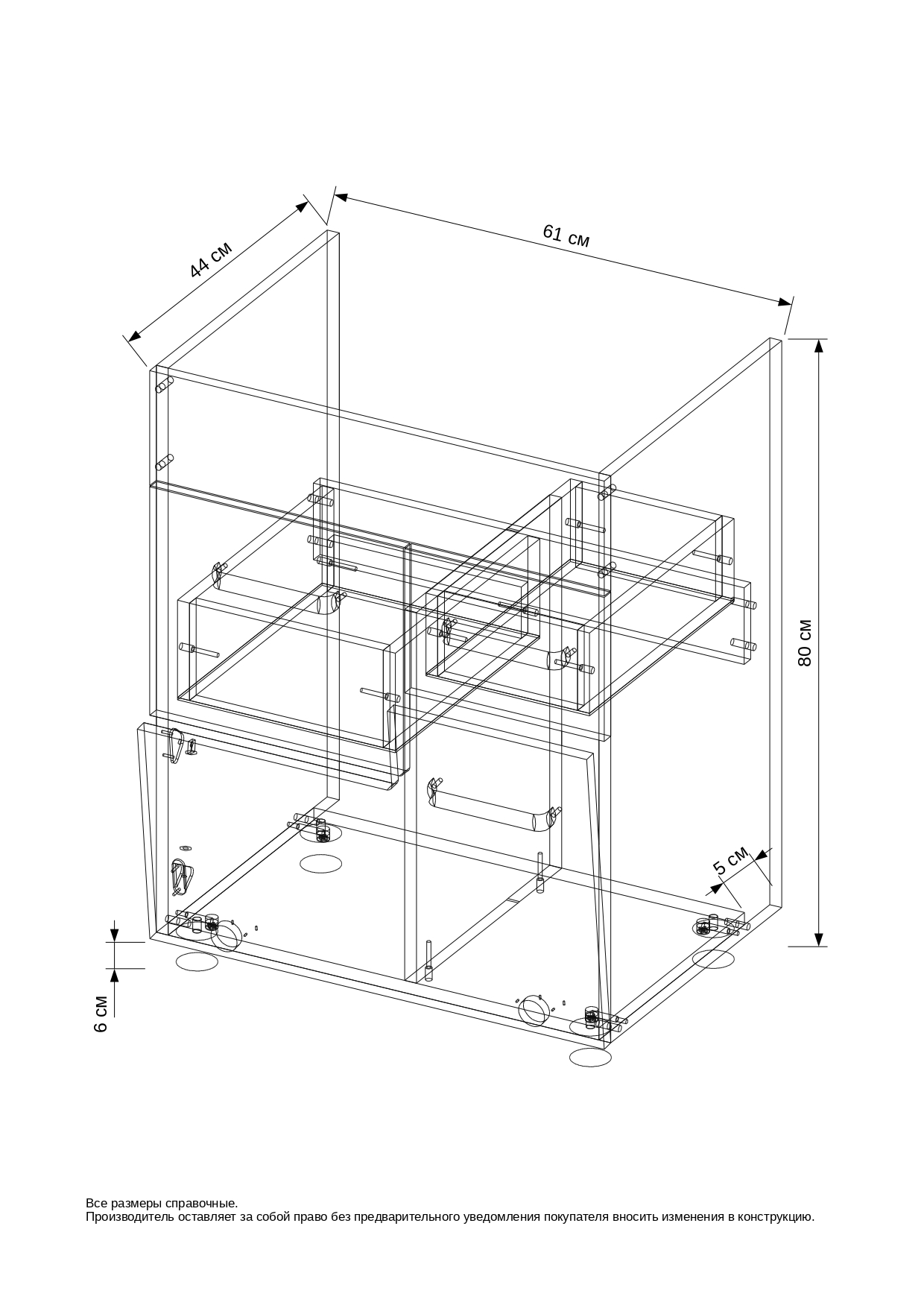 44 см

61 см

80 см

5 см

6 см

Все размеры справочные.
Производитель оставляет за собой право без предварительного уведомления покупателя вносить изменения в конструкцию.