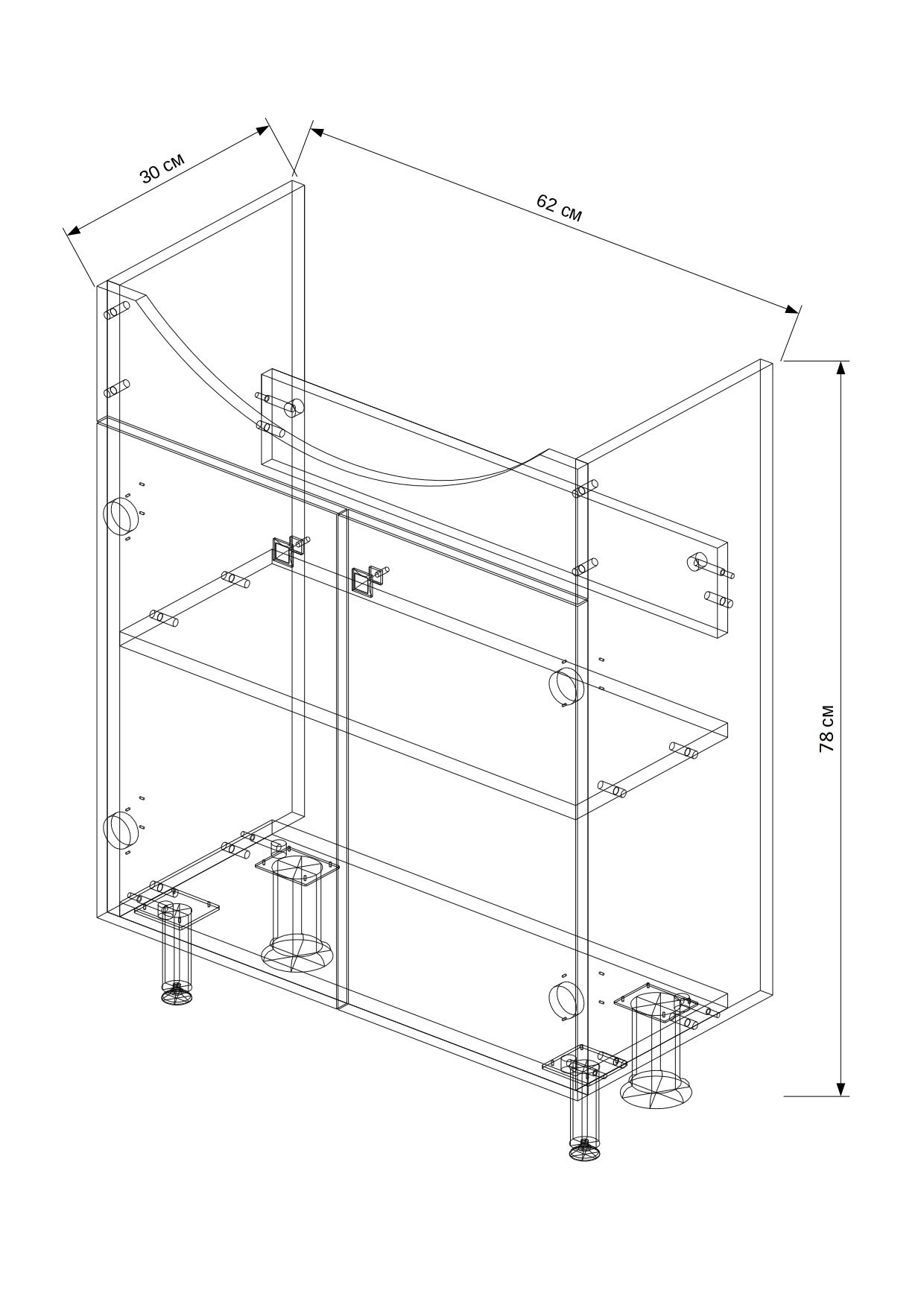 30 см

62 см

78 см