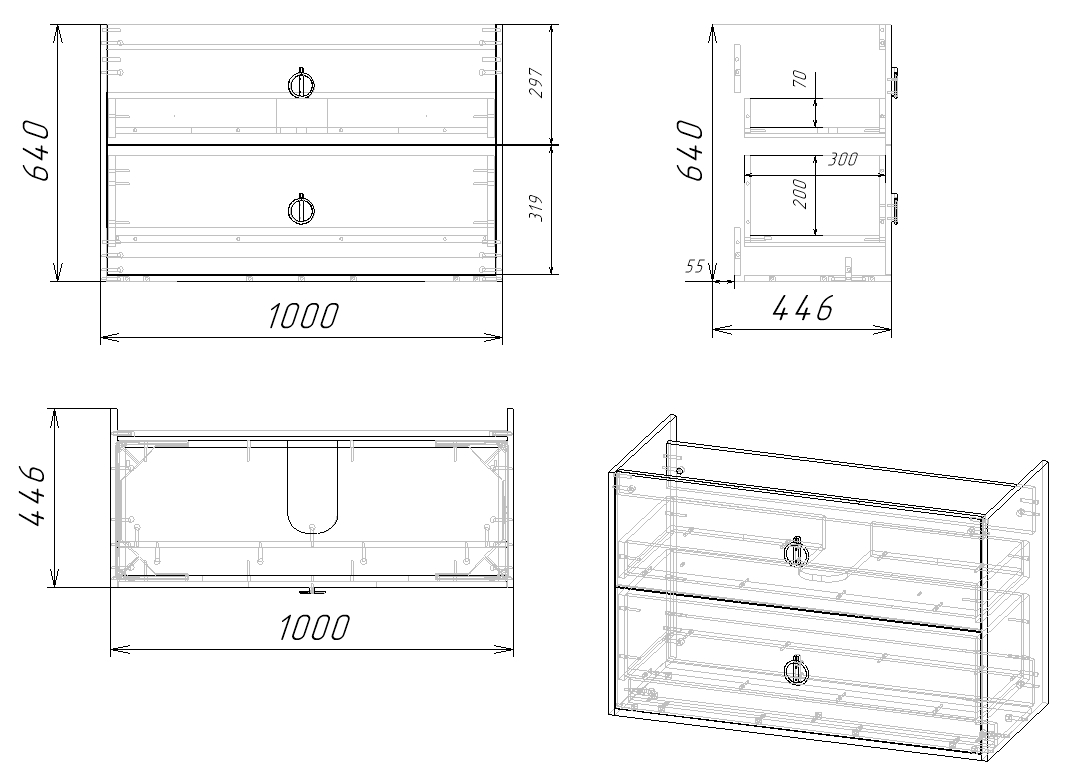 640
297
319
1000

640
70
300
200
55
446

446
1000