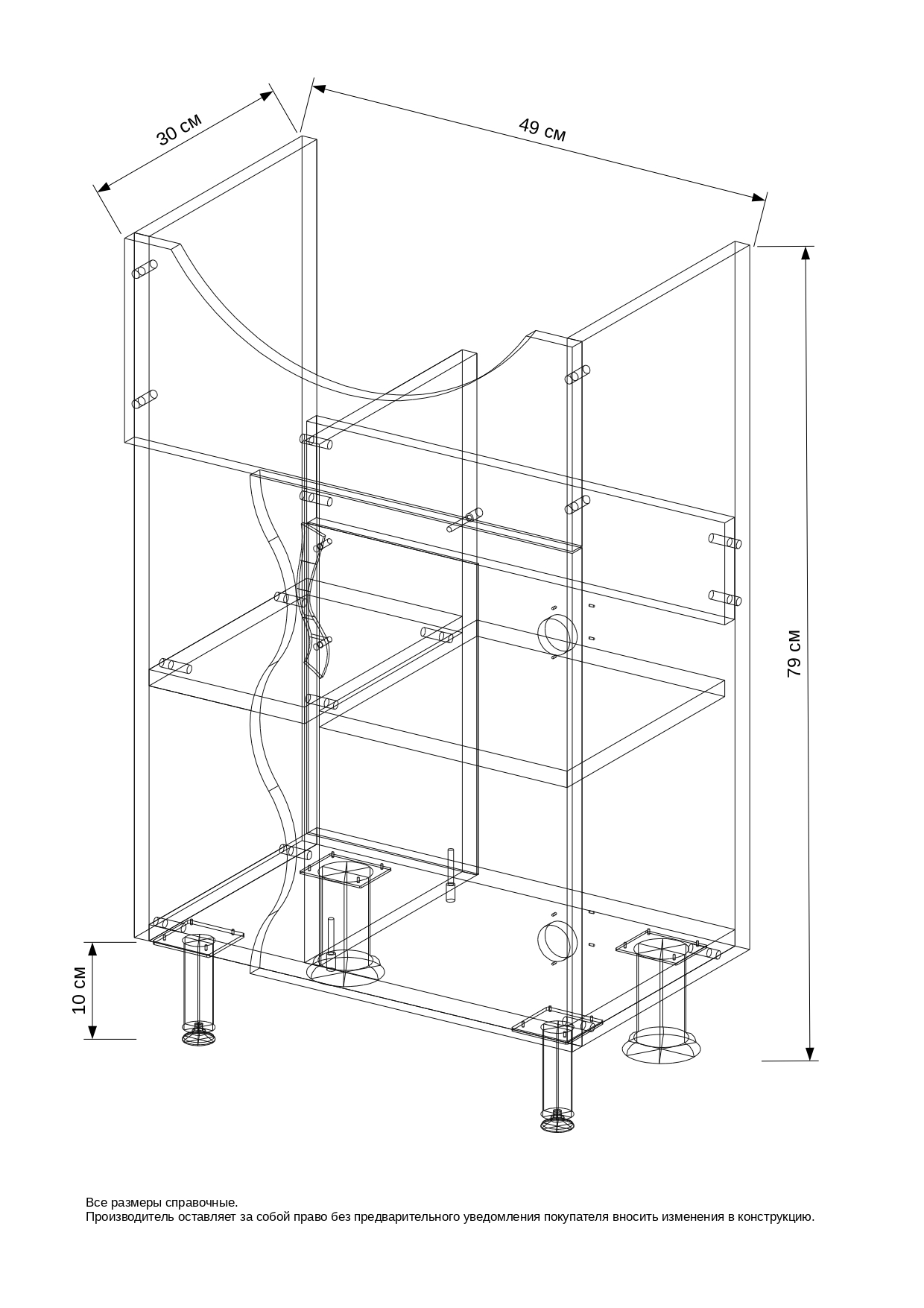 30 см

49 см

79 см

10 см

Все размеры справочные.
Производитель оставляет за собой право без предварительного уведомления покупателя вносить изменения в конструкцию.