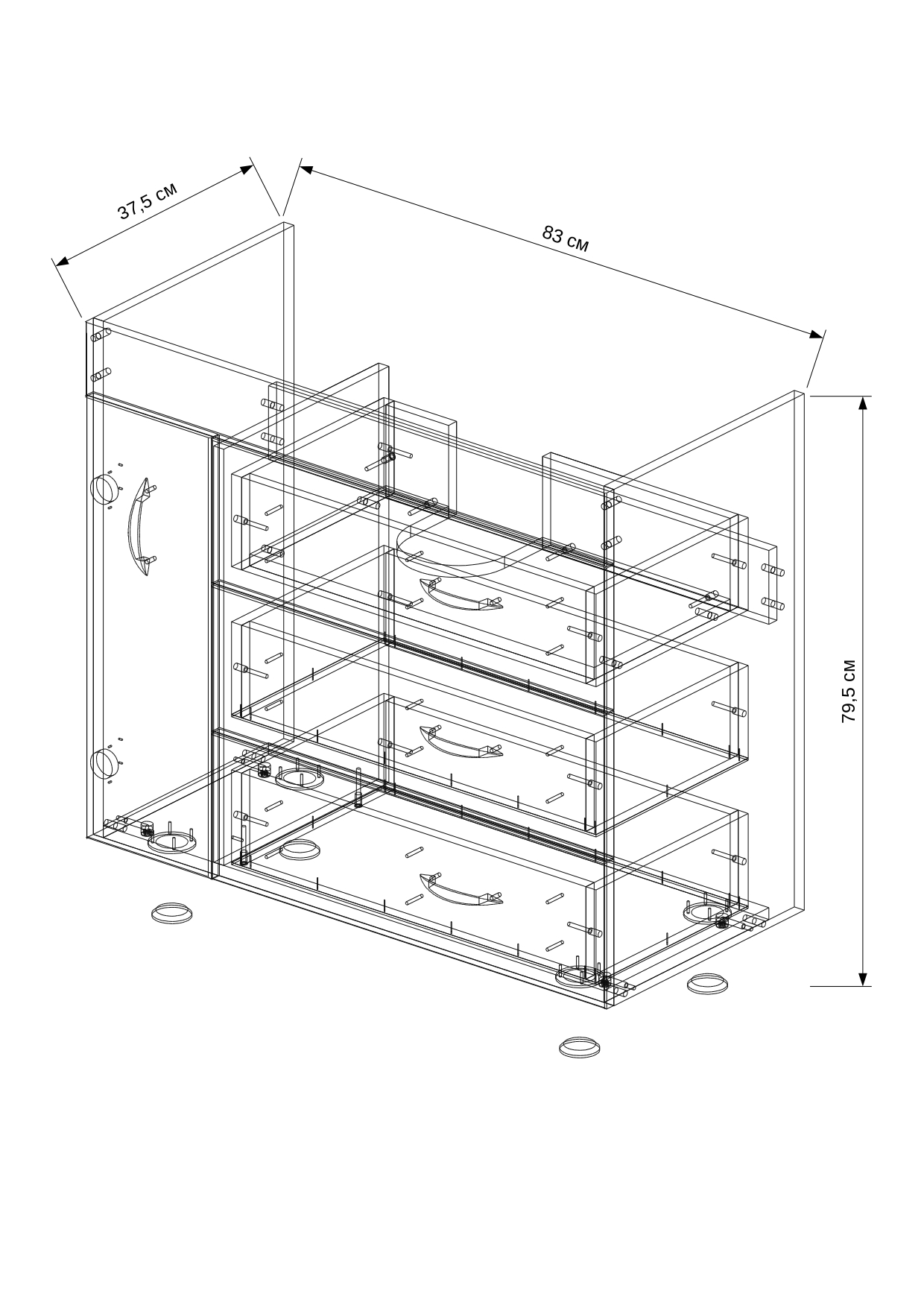 37,5 см

83 см

79,5 см