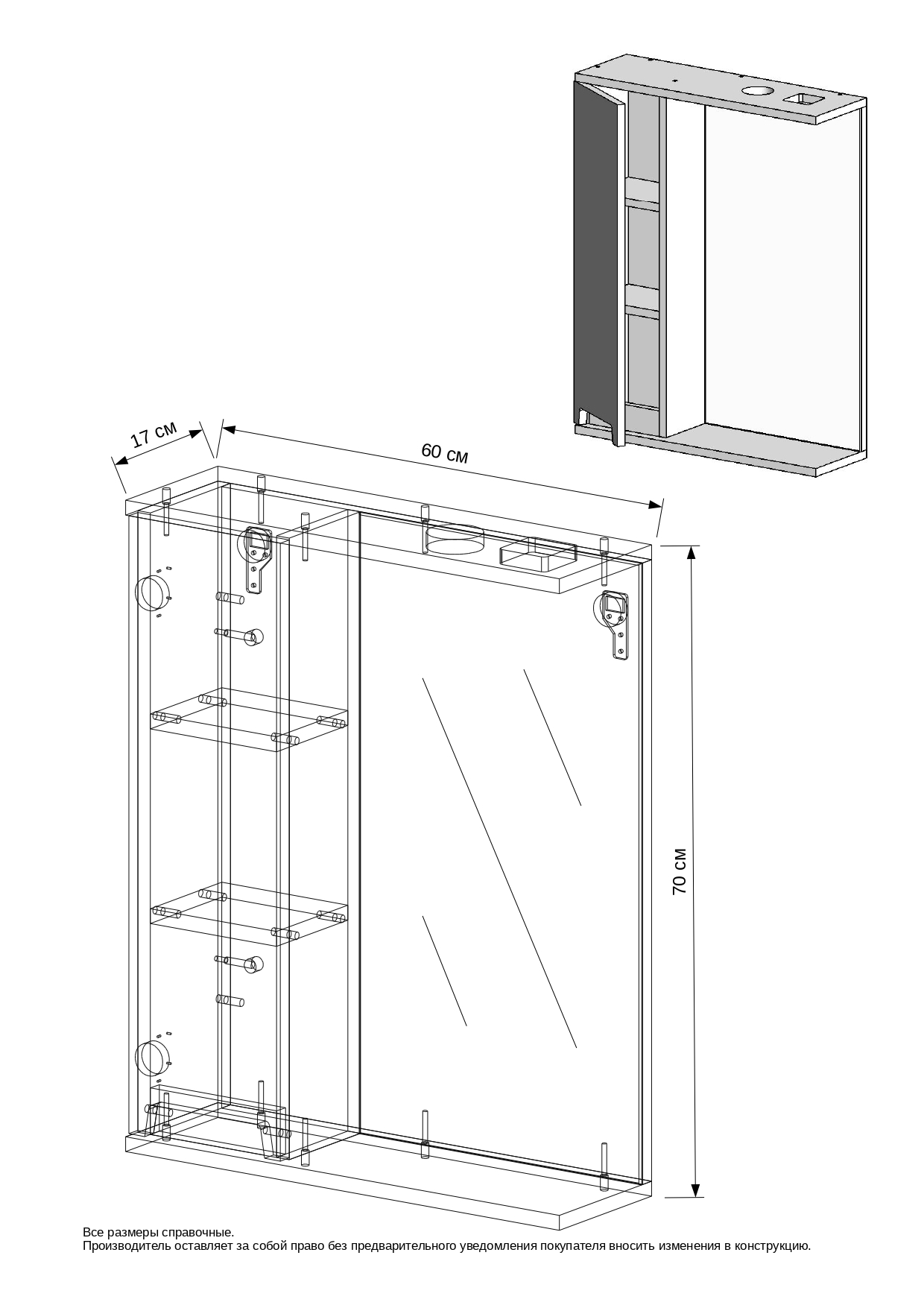 17 см

60 см

70 см

Все размеры справочные.
Производитель оставляет за собой право без предварительного уведомления покупателя вносить изменения в конструкцию.