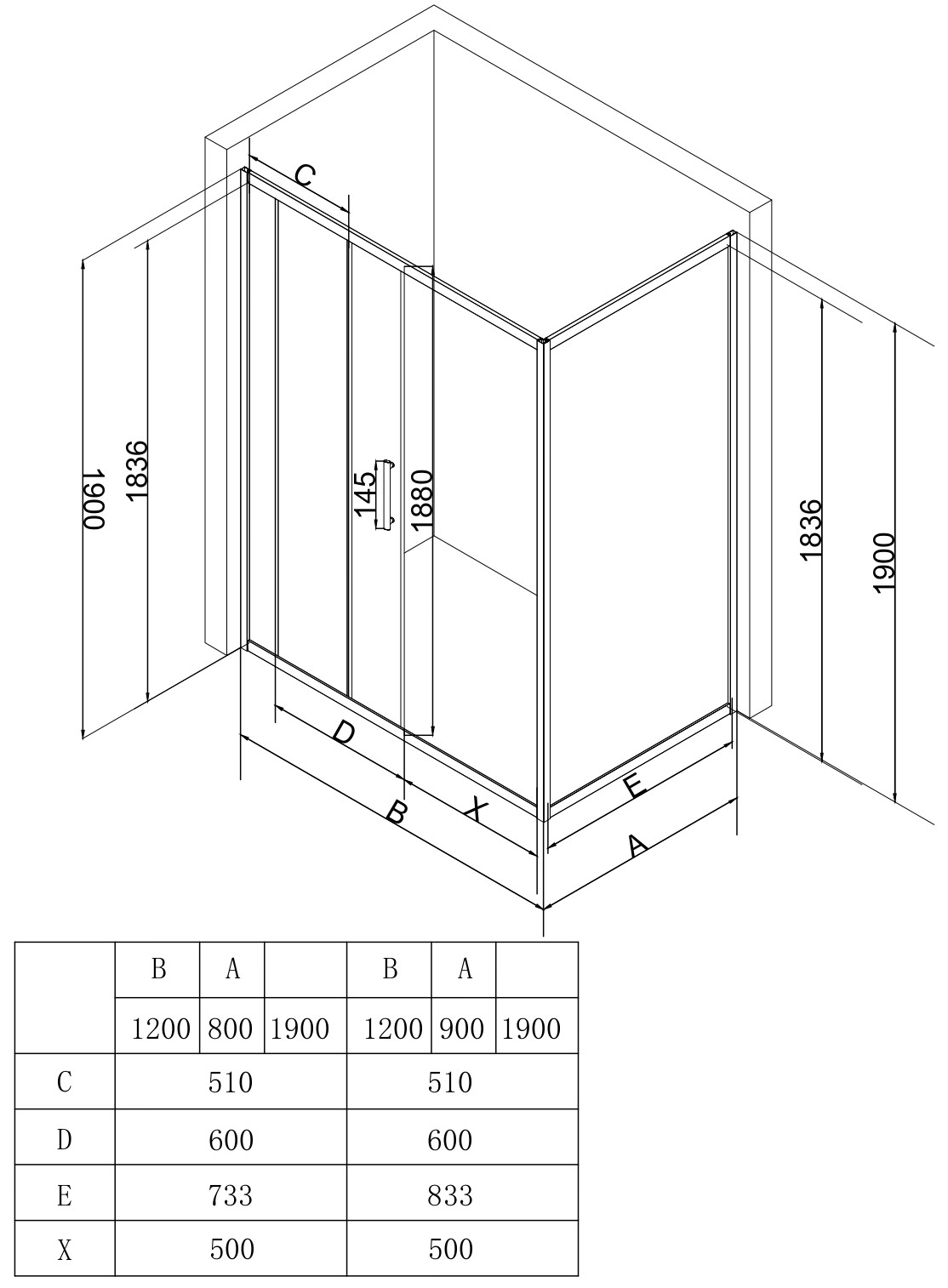 C

1900
1836

145
1880

1836
1900

D
B
X
E
A

| | B | A | | B | A | |
|---|---|---|---|---|---|---|
| | 1200 | 800 | 1900 | 1200 | 900 | 1900 |
| C | 510 | | | 510 | | |
| D | 600 | | | 600 | | |
| E | 733 | | | 833 | | |
| X | 500 | | | 500 | | |