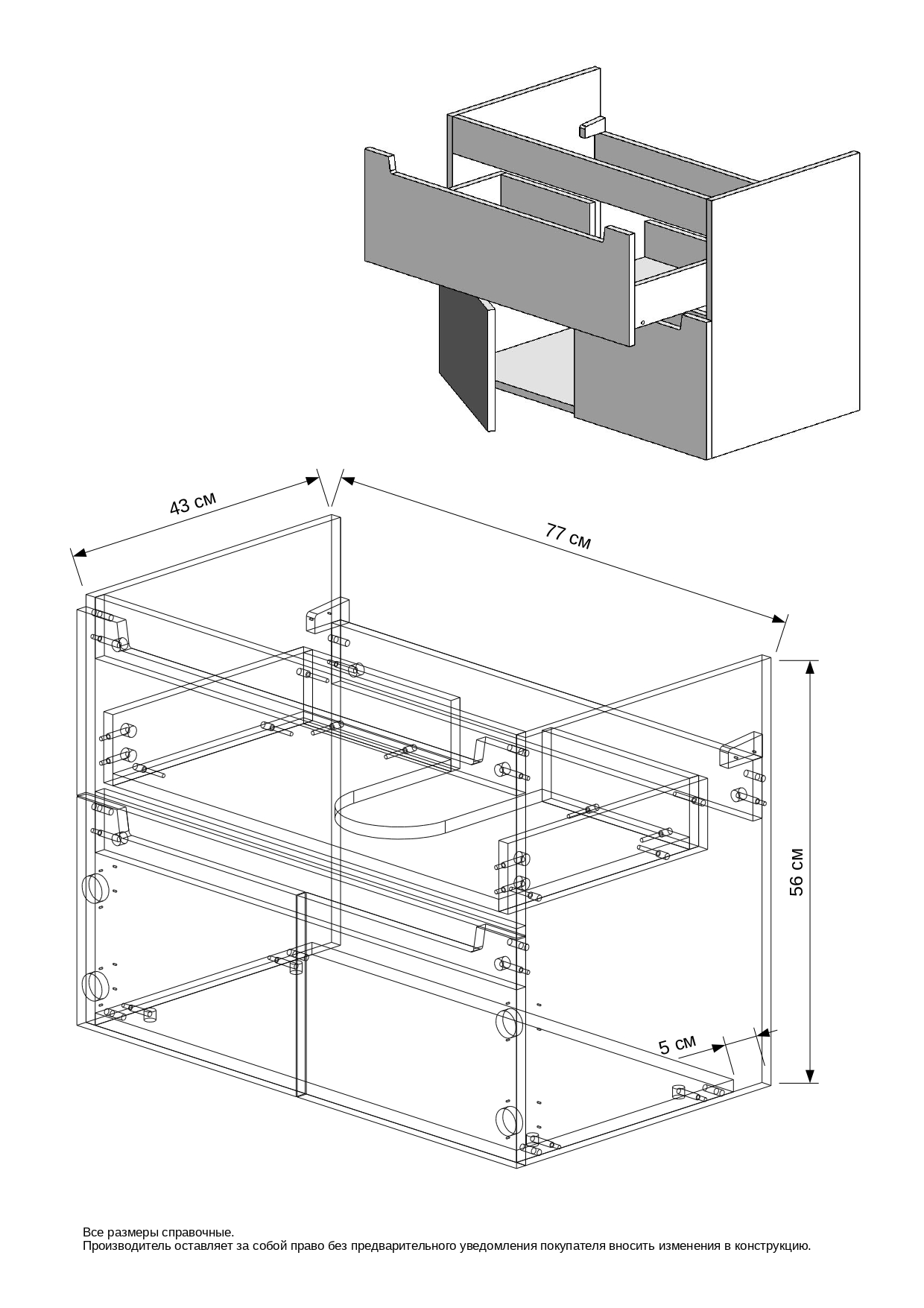 43 см

77 см

56 см

5 см

Все размеры справочные.
Производитель оставляет за собой право без предварительного уведомления покупателя вносить изменения в конструкцию.