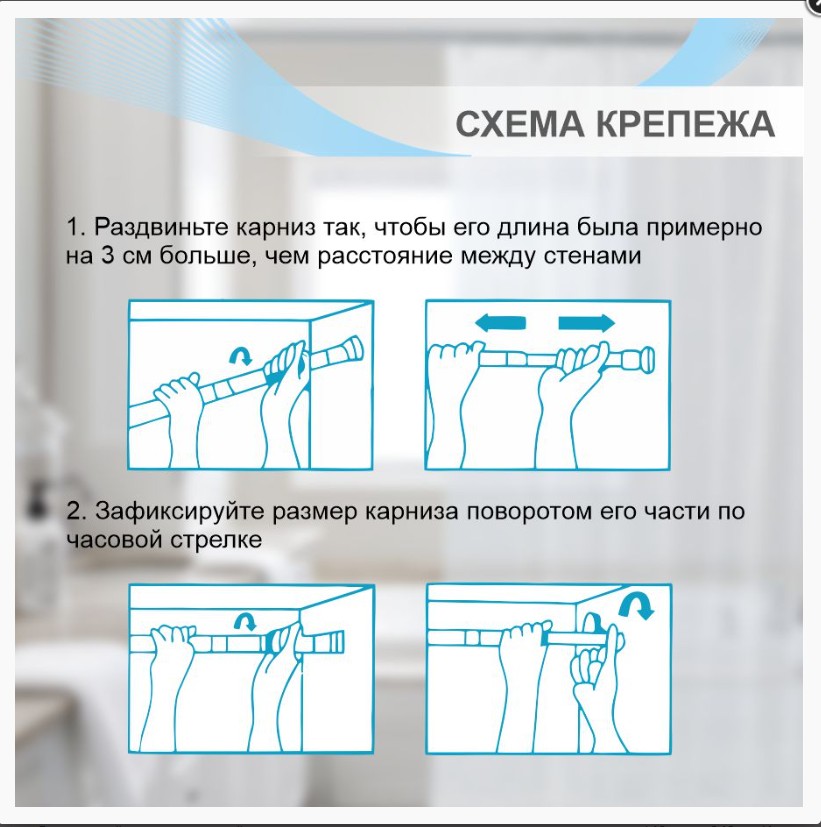 СХЕМА КРЕПЕЖА

1. Раздвиньте карниз так, чтобы его длина была примерно на 3 см больше, чем расстояние между стенами

2. Зафиксируйте размер карниза поворотом его части по часовой стрелке