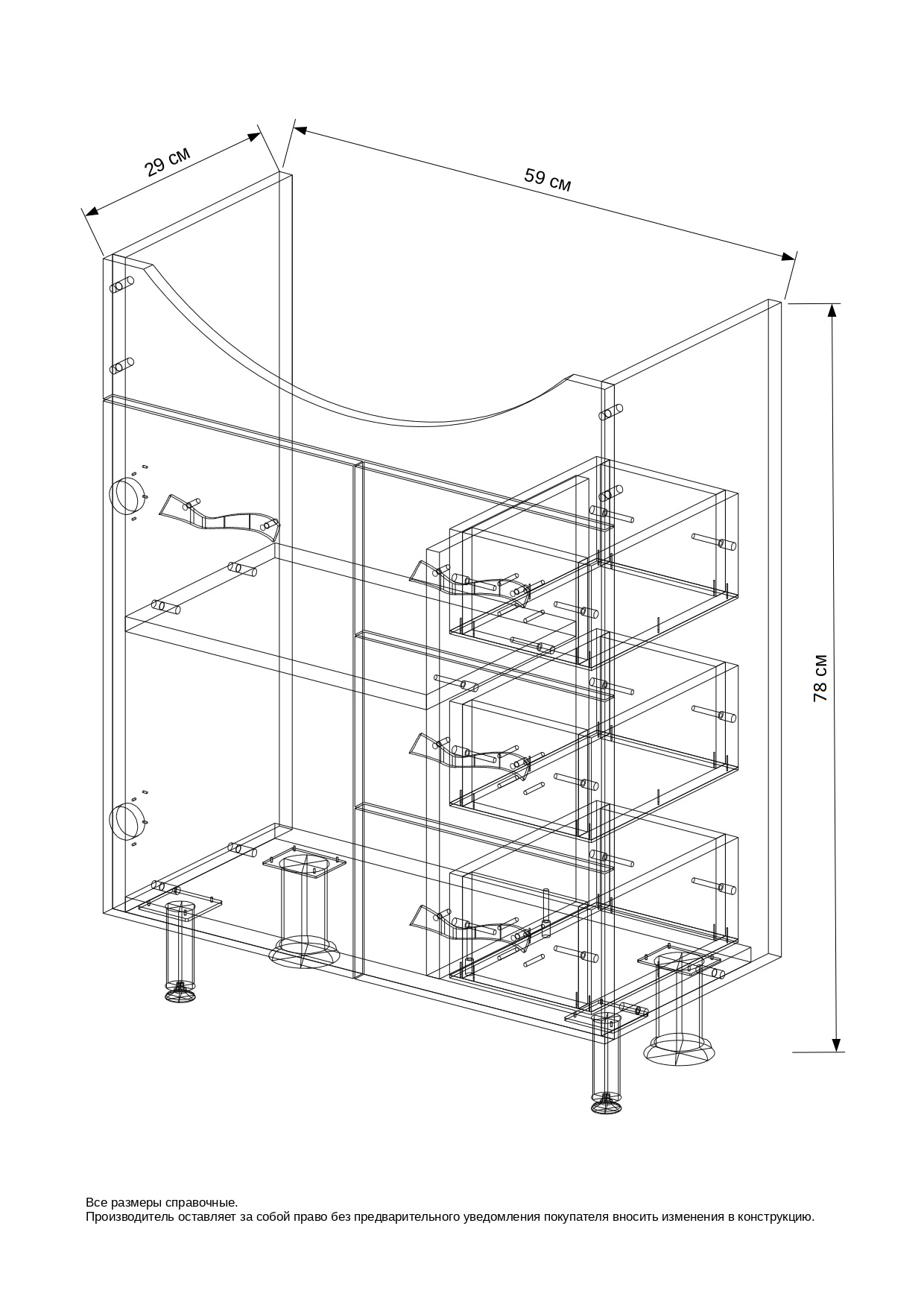 29 см

59 см

78 см

Все размеры справочные.
Производитель оставляет за собой право без предварительного уведомления покупателя вносить изменения в конструкцию.