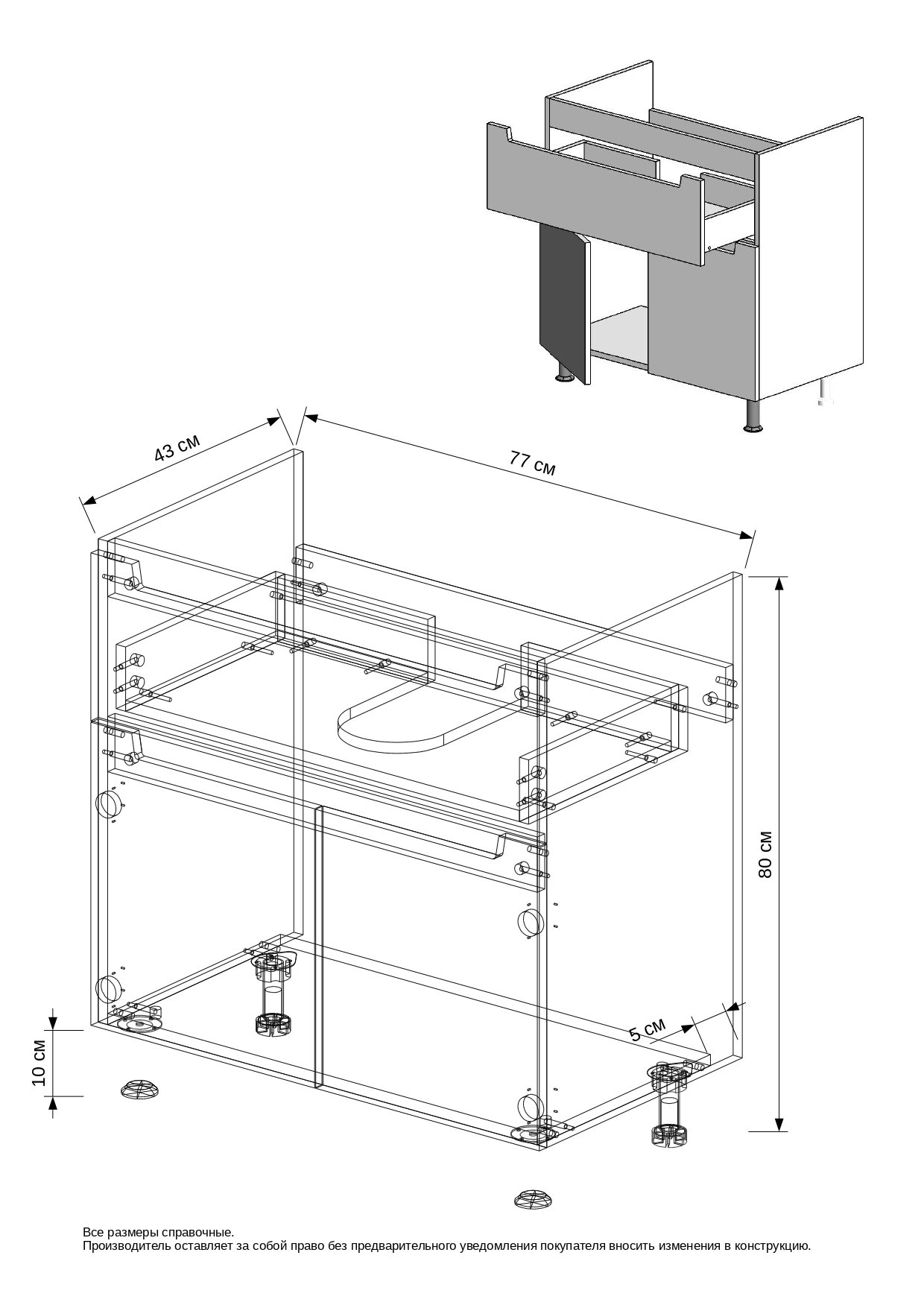 43 см

77 см

80 см

5 см

10 см

Все размеры справочные.
Производитель оставляет за собой право без предварительного уведомления покупателя вносить изменения в конструкцию.