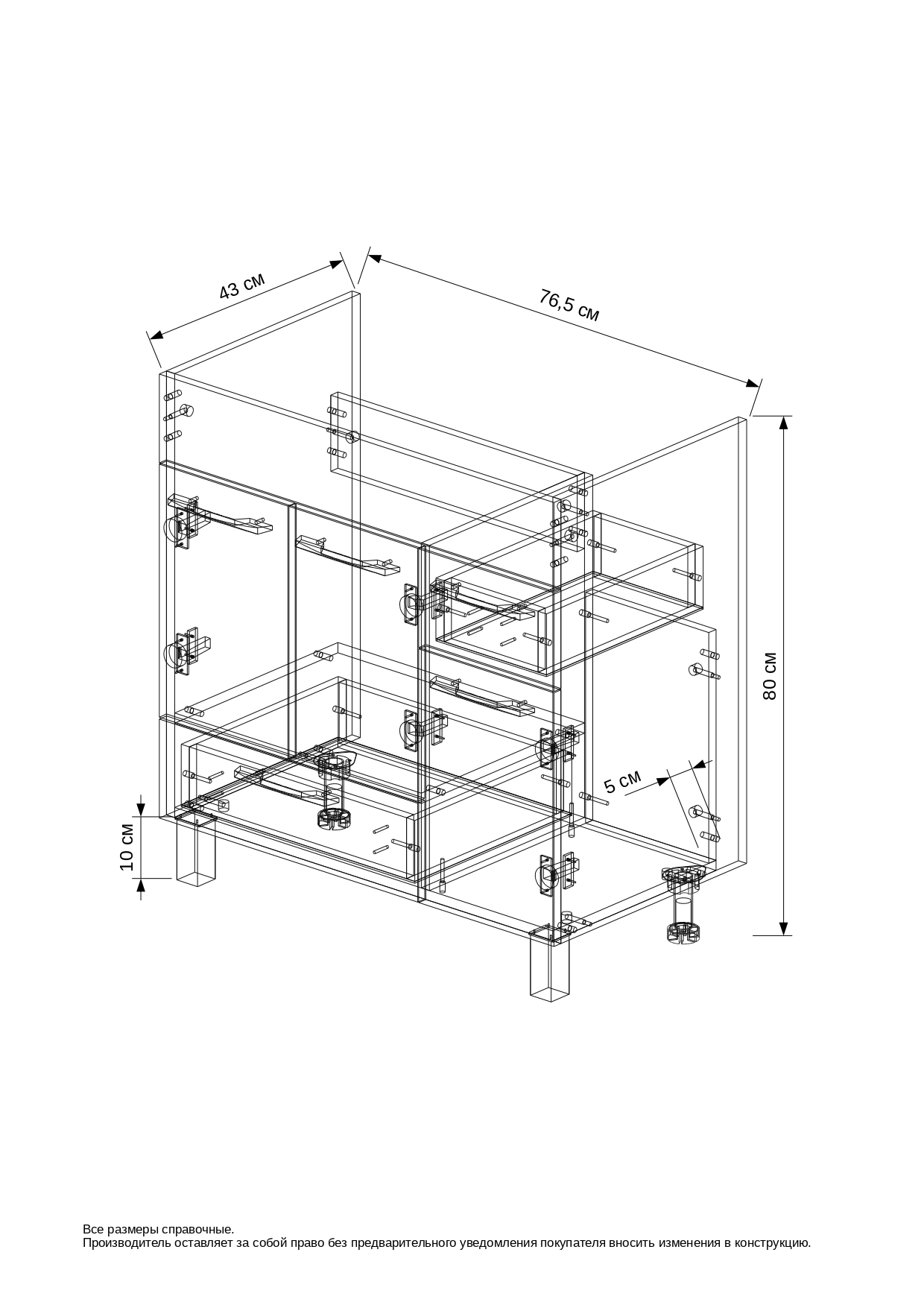 43 см

76,5 см

80 см

5 см

10 см

Все размеры справочные.
Производитель оставляет за собой право без предварительного уведомления покупателя вносить изменения в конструкцию.