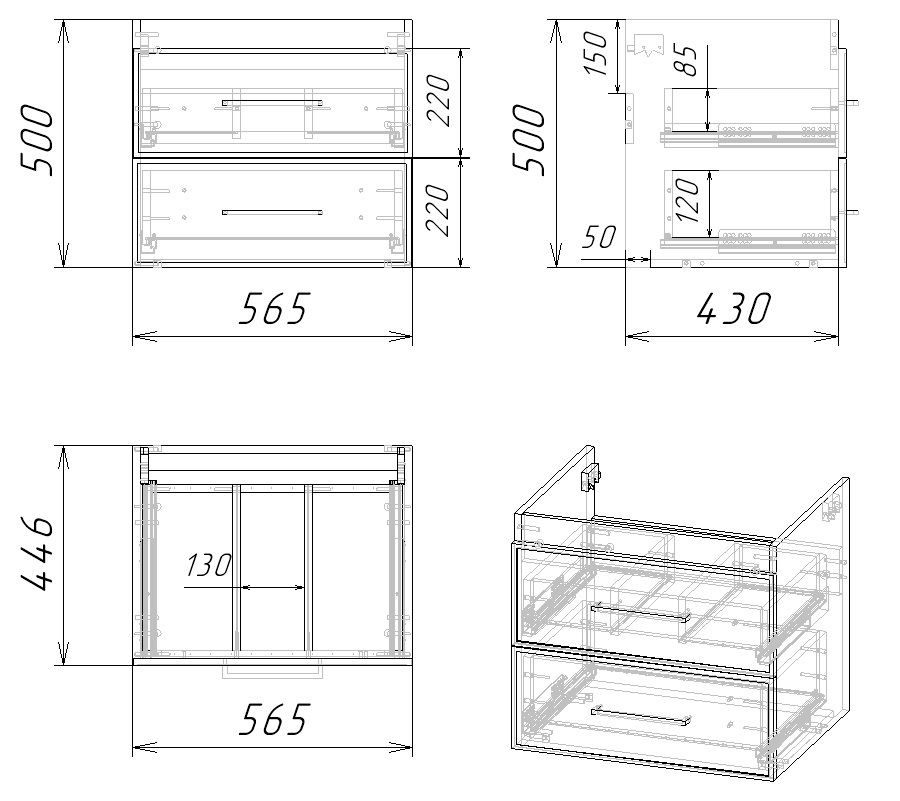 500
220
220
565
500
150
85
120
50
430
446
130
565