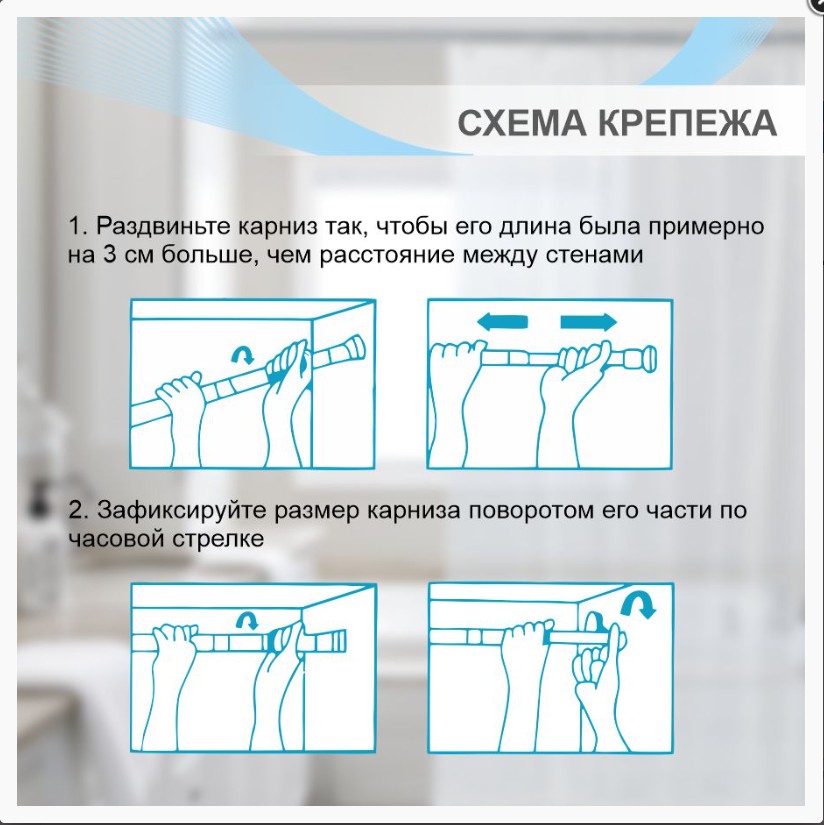 СХЕМА КРЕПЕЖА

1. Раздвиньте карниз так, чтобы его длина была примерно на 3 см больше, чем расстояние между стенами

2. Зафиксируйте размер карниза поворотом его части по часовой стрелке