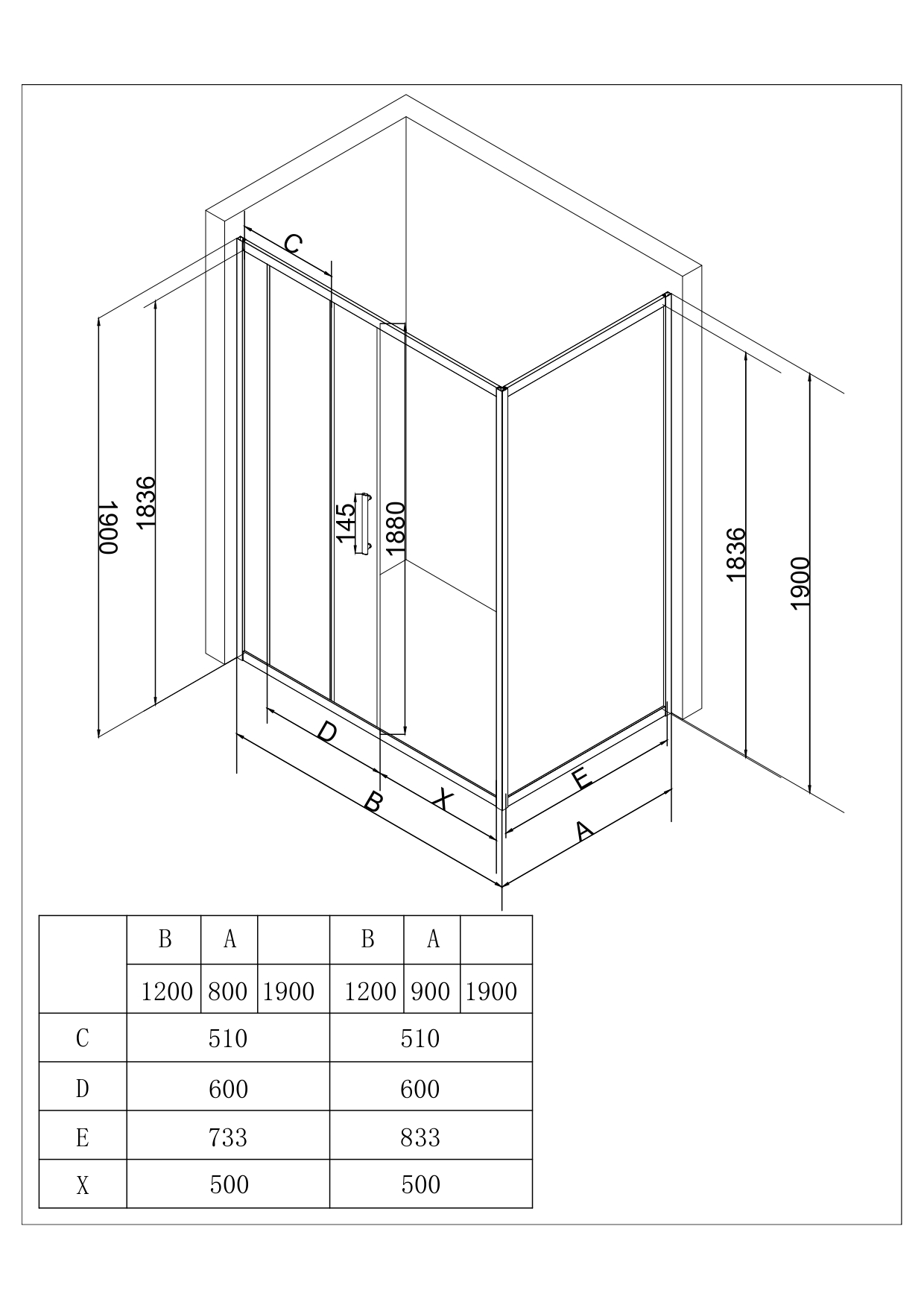 C

1900

1836

145

1880

1836

1900

D

B

X

E

A

| | B | A | | B | A | |
|---|---|---|---|---|---|---|
| | 1200 | 800 | 1900 | 1200 | 900 | 1900 |
| C | 510 | | | 510 | | |
| D | 600 | | | 600 | | |
| E | 733 | | | 833 | | |
| X | 500 | | | 500 | | |