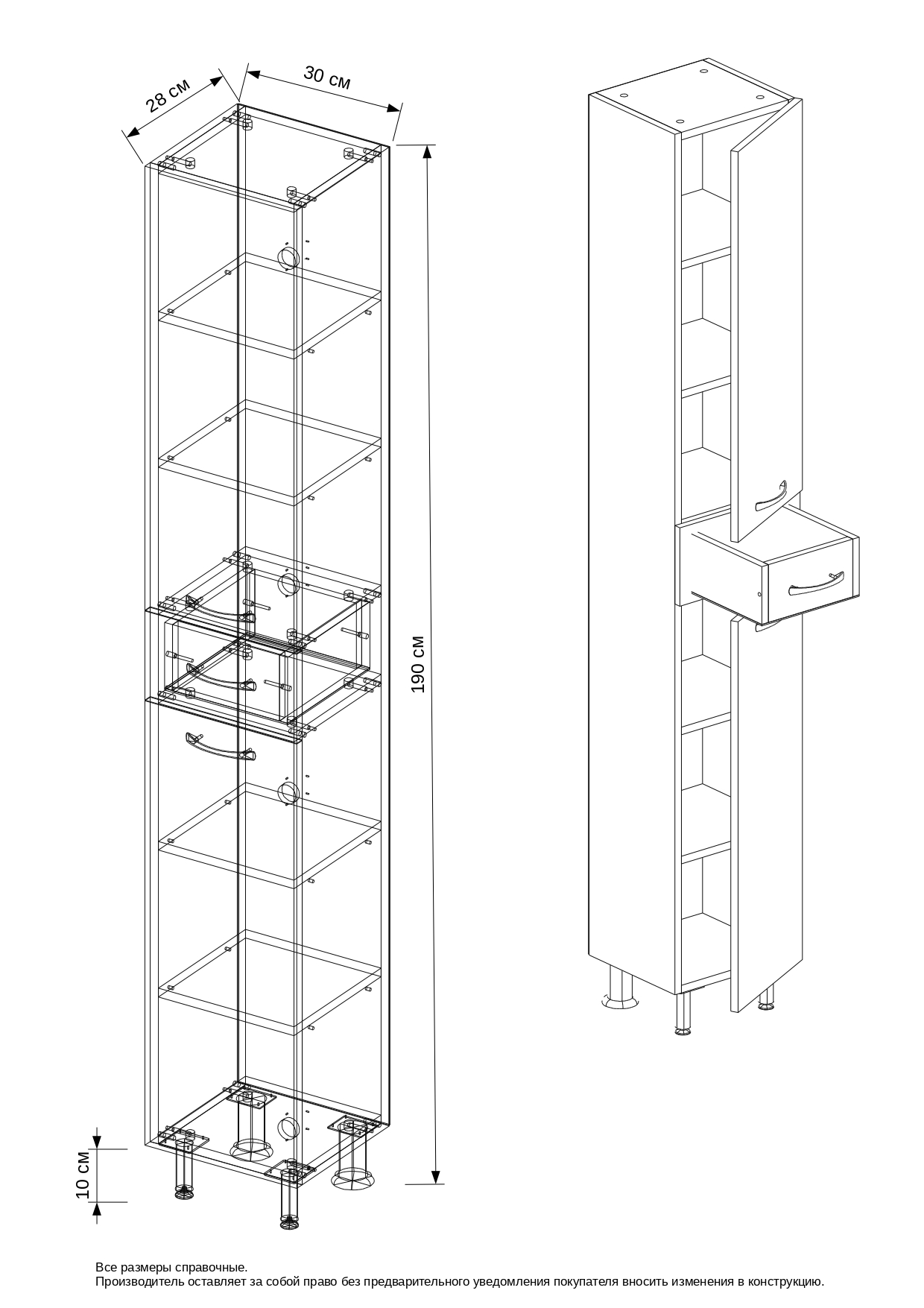 28 см
30 см
190 см
10 см

Все размеры справочные.
Производитель оставляет за собой право без предварительного уведомления покупателя вносить изменения в конструкцию.