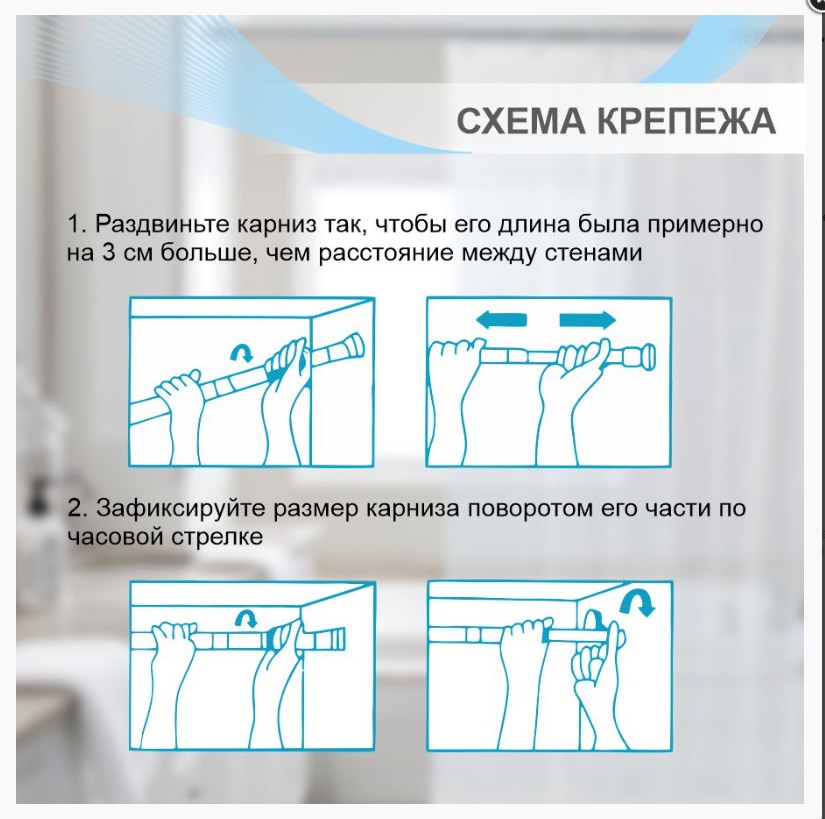 СХЕМА КРЕПЕЖА

1. Раздвиньте карниз так, чтобы его длина была примерно на 3 см больше, чем расстояние между стенами

2. Зафиксируйте размер карниза поворотом его части по часовой стрелке