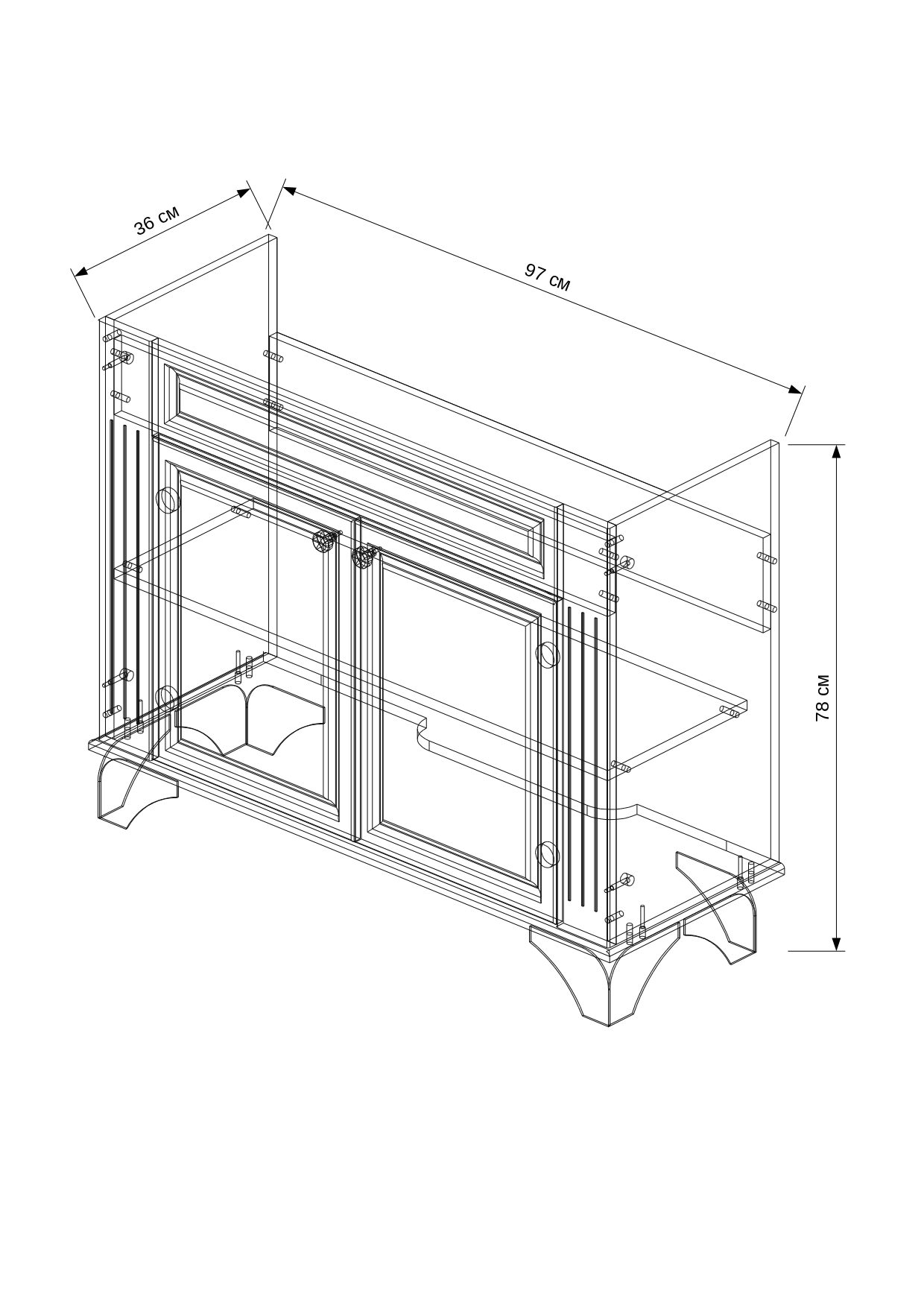 36 см

97 см

78 см