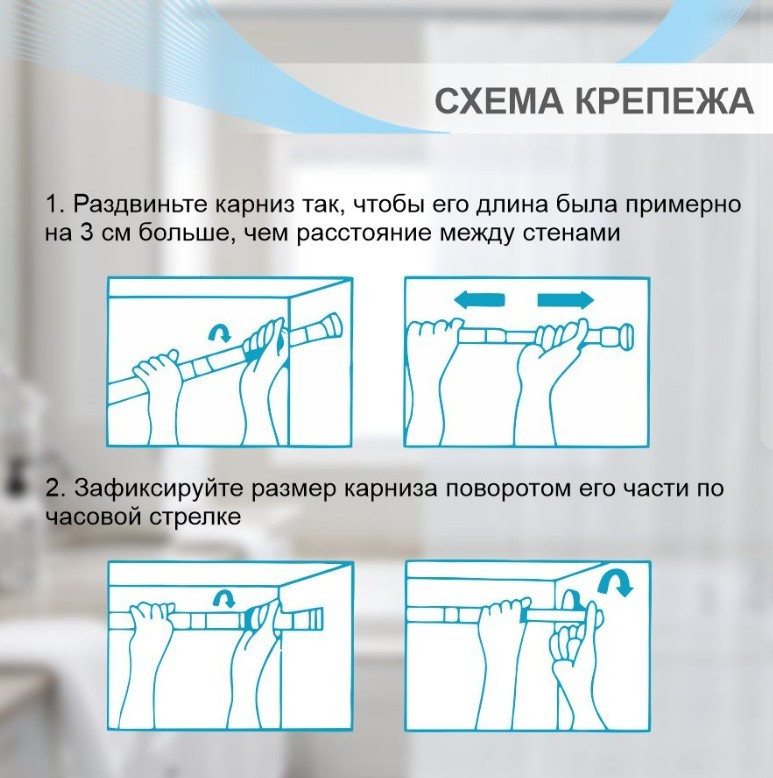 СХЕМА КРЕПЕЖА

1. Раздвиньте карниз так, чтобы его длина была примерно на 3 см больше, чем расстояние между стенами

2. Зафиксируйте размер карниза поворотом его части по часовой стрелке