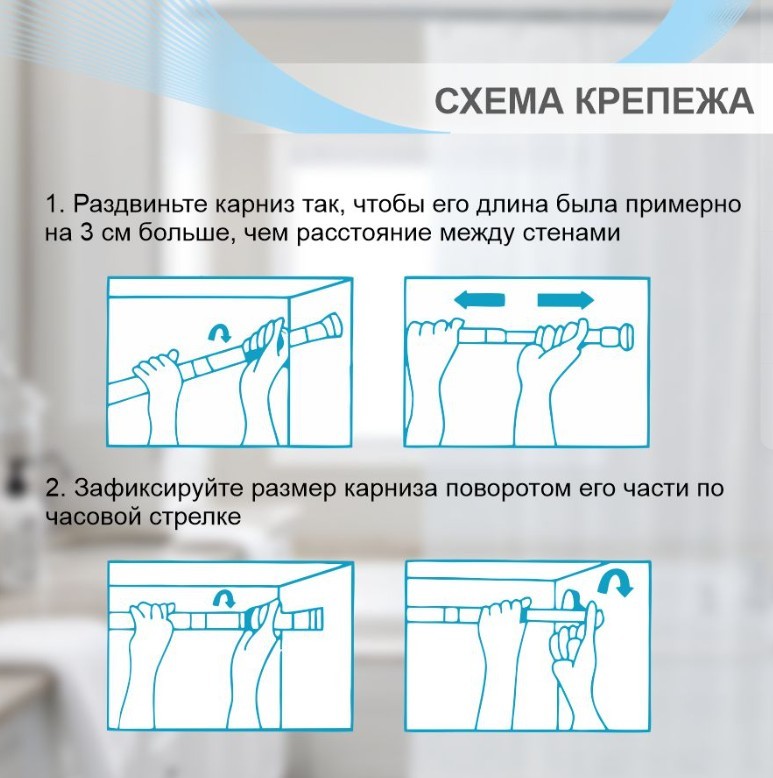 СХЕМА КРЕПЕЖА

1. Раздвиньте карниз так, чтобы его длина была примерно на 3 см больше, чем расстояние между стенами

2. Зафиксируйте размер карниза поворотом его части по часовой стрелке