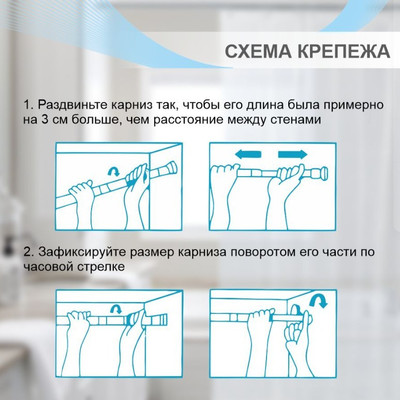 СХЕМА КРЕПЕЖА

1. Раздвиньте карниз так, чтобы его длина была примерно на 3 см больше, чем расстояние между стенами

2. Зафиксируйте размер карниза поворотом его части по часовой стрелке