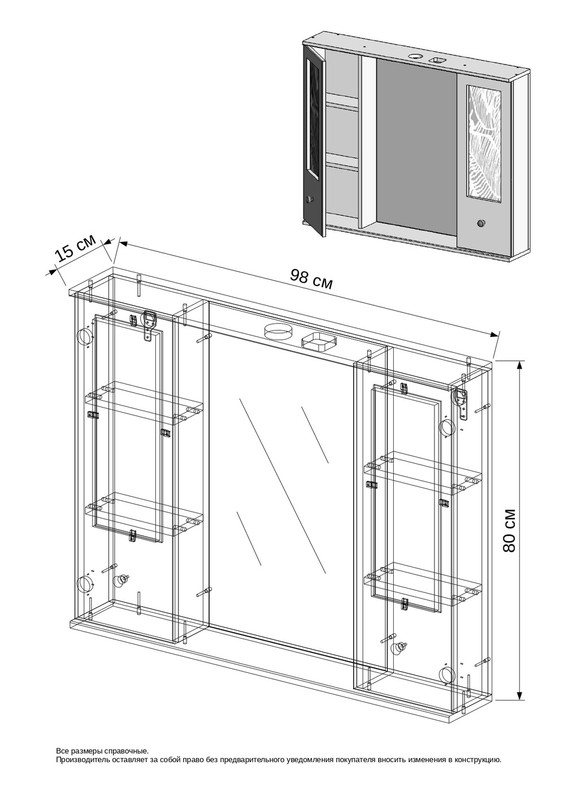 15 см

98 см

80 см

Все размеры справочные.
Производитель оставляет за собой право без предварительного уведомления покупателя вносить изменения в конструкцию.